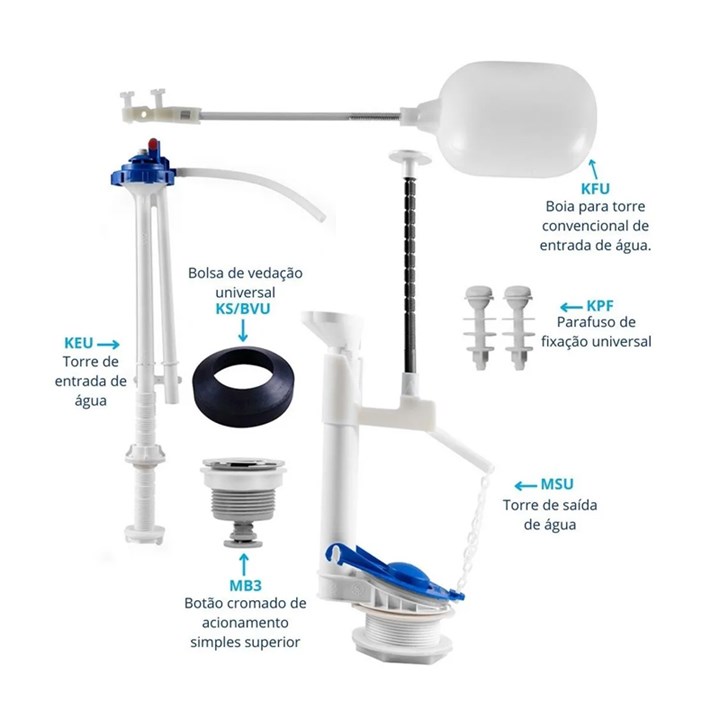 KFU
Boia para torre convencional de entrada de água.

Bolsa de vedação universal
KS/BVU

KPF
Parafuso de fixação universal

KEU
Torre de entrada de água

MSU
Torre de saída de água

MB3
Botão cromado de acionamento simples superior