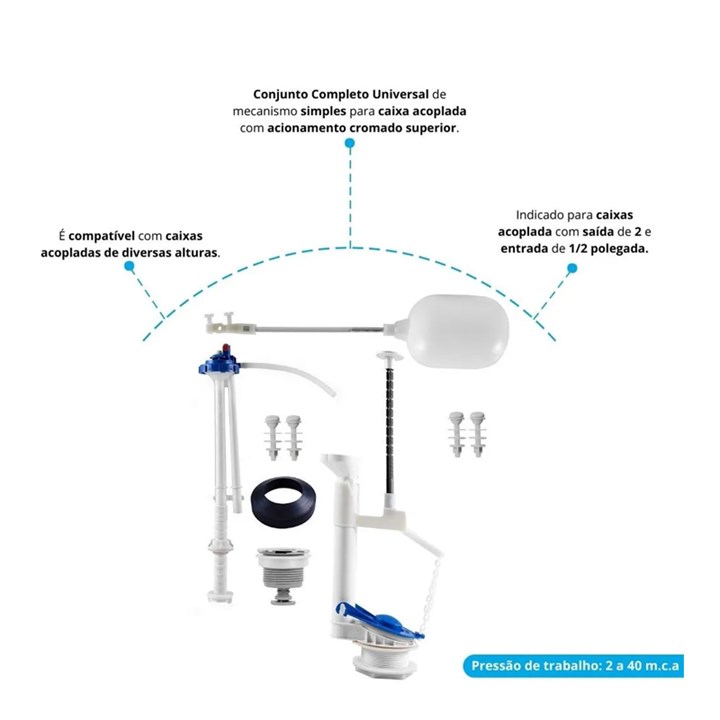 Conjunto Completo Universal de mecanismo simples para caixa acoplada com acionamento cromado superior.

É compatível com caixas acopladas de diversas alturas.

Indicado para caixas acoplada com saída de 2 e entrada de 1/2 polegada.

Pressão de trabalho: 2 a 40 m.c.a