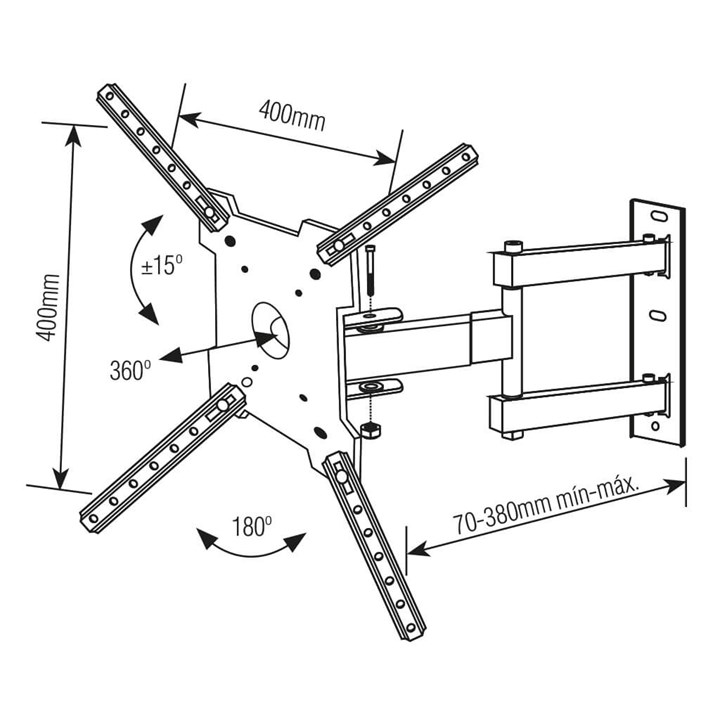 400mm

400mm

±15º

360º

180º

70-380mm mín-máx.